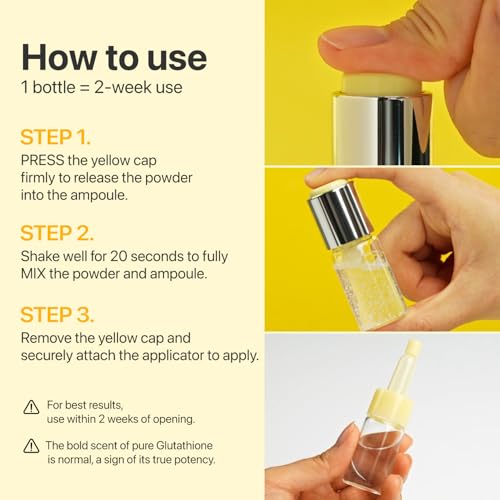 How to use
1 bottle = 2-week use

STEP 1.
PRESS the yellow cap firmly to release the powder into the ampoule.

STEP 2.
Shake well for 20 seconds to fully MIX the powder and ampoule.

STEP 3.
Remove the yellow cap and securely attach the applicator to apply.

For best results, use within 2 weeks of opening.

The bold scent of pure Glutathione is normal, a sign of its true potency.